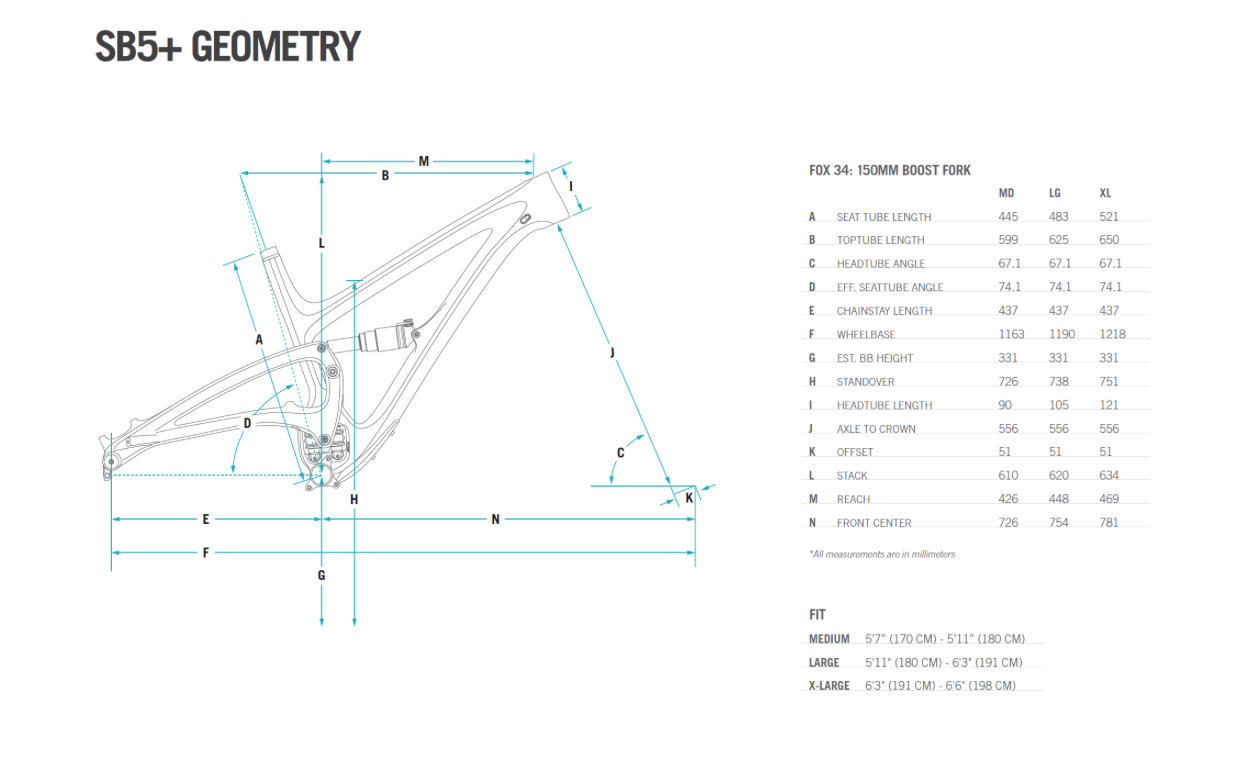 SB5+ GEOMETRY

M
B
I
L
A
J
D
C
H
K
E
N
F
G

FOX 34: 150MM BOOST FORK

| | | MD | LG | XL |
|---|---|---|---|---|
| A | SEAT TUBE LENGTH | 445 | 483 | 521 |
| B | TOPTUBE LENGTH | 599 | 625 | 650 |
| C | HEADTUBE ANGLE | 67.1 | 67.1 | 67.1 |
| D | EFF. SEATTUBE ANGLE | 74.1 | 74.1 | 74.1 |
| E | CHAINSTAY LENGTH | 437 | 437 | 437 |
| F | WHEELBASE | 1163 | 1190 | 1218 |
| G | EST. BB HEIGHT | 331 | 331 | 331 |
| H | STANDOVER | 726 | 738 | 751 |
| I | HEADTUBE LENGTH | 90 | 105 | 121 |
| J | AXLE TO CROWN | 556 | 556 | 556 |
| K | OFFSET | 51 | 51 | 51 |
| L | STACK | 610 | 620 | 634 |
| M | REACH | 426 | 448 | 469 |
| N | FRONT CENTER | 726 | 754 | 781 |

*All measurements are in millimeters

FIT

| | |
|---|---|
| MEDIUM | 5'7" (170 CM) - 5'11" (180 CM) |
| LARGE | 5'11" (180 CM) - 6'3" (191 CM) |
| X-LARGE | 6'3" (191 CM) - 6'6" (198 CM) |