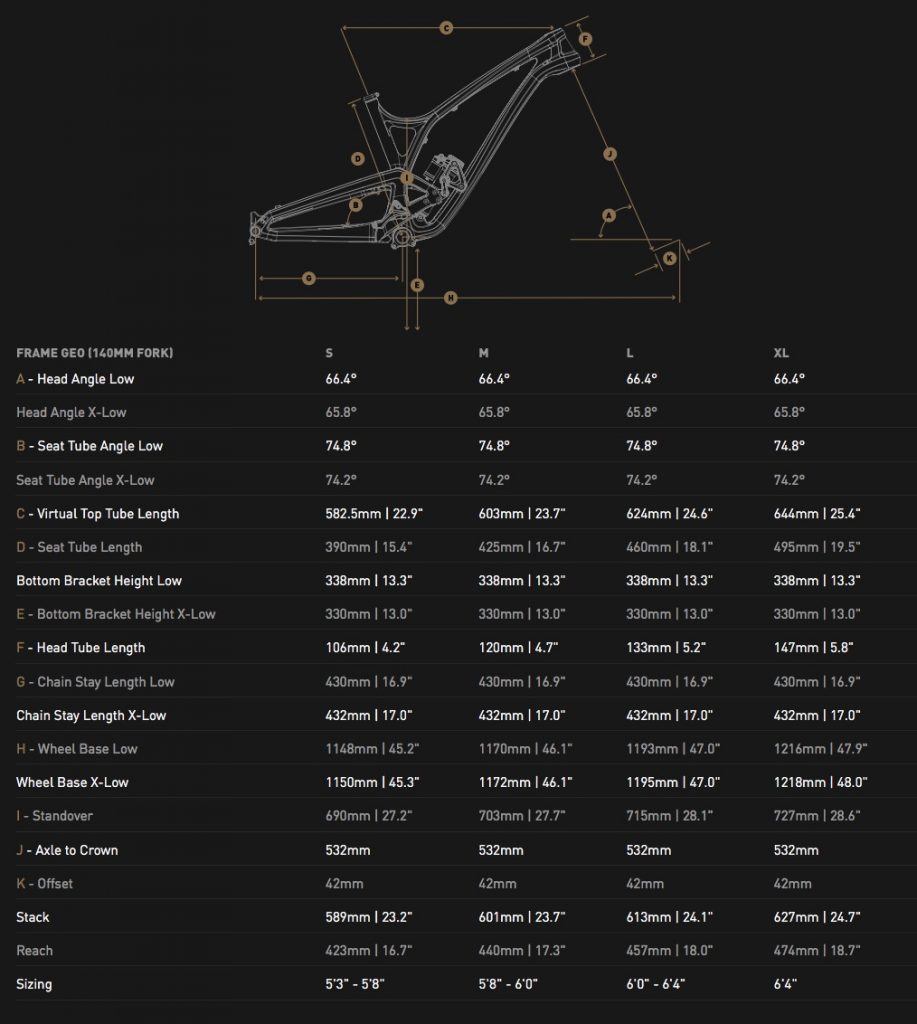 C
F
D
J
I
B
A
K
G
E
H

| FRAME GEO (140MM FORK) | S | M | L | XL |
|---|---|---|---|---|
| A - Head Angle Low | 66.4° | 66.4° | 66.4° | 66.4° |
| Head Angle X-Low | 65.8° | 65.8° | 65.8° | 65.8° |
| B - Seat Tube Angle Low | 74.8° | 74.8° | 74.8° | 74.8° |
| Seat Tube Angle X-Low | 74.2° | 74.2° | 74.2° | 74.2° |
| C - Virtual Top Tube Length | 582.5mm \| 22.9" | 603mm \| 23.7" | 624mm \| 24.6" | 644mm \| 25.4" |
| D - Seat Tube Length | 390mm \| 15.4" | 425mm \| 16.7" | 460mm \| 18.1" | 495mm \| 19.5" |
| Bottom Bracket Height Low | 338mm \| 13.3" | 338mm \| 13.3" | 338mm \| 13.3" | 338mm \| 13.3" |
| E - Bottom Bracket Height X-Low | 330mm \| 13.0" | 330mm \| 13.0" | 330mm \| 13.0" | 330mm \| 13.0" |
| F - Head Tube Length | 106mm \| 4.2" | 120mm \| 4.7" | 133mm \| 5.2" | 147mm \| 5.8" |
| G - Chain Stay Length Low | 430mm \| 16.9" | 430mm \| 16.9" | 430mm \| 16.9" | 430mm \| 16.9" |
| Chain Stay Length X-Low | 432mm \| 17.0" | 432mm \| 17.0" | 432mm \| 17.0" | 432mm \| 17.0" |
| H - Wheel Base Low | 1148mm \| 45.2" | 1170mm \| 46.1" | 1193mm \| 47.0" | 1216mm \| 47.9" |
| Wheel Base X-Low | 1150mm \| 45.3" | 1172mm \| 46.1" | 1195mm \| 47.0" | 1218mm \| 48.0" |
| I - Standover | 690mm \| 27.2" | 703mm \| 27.7" | 715mm \| 28.1" | 727mm \| 28.6" |
| J - Axle to Crown | 532mm | 532mm | 532mm | 532mm |
| K - Offset | 42mm | 42mm | 42mm | 42mm |
| Stack | 589mm \| 23.2" | 601mm \| 23.7" | 613mm \| 24.1" | 627mm \| 24.7" |
| Reach | 423mm \| 16.7" | 440mm \| 17.3" | 457mm \| 18.0" | 474mm \| 18.7" |
| Sizing | 5'3" - 5'8" | 5'8" - 6'0" | 6'0" - 6'4" | 6'4" |