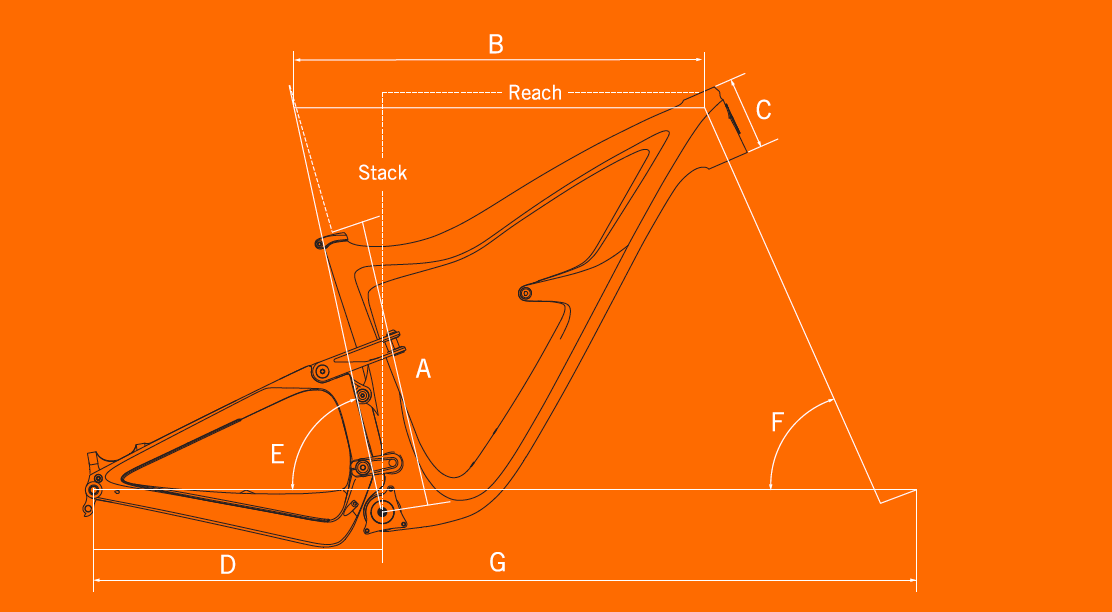 B
Reach
C
Stack
A
E
F
D
G