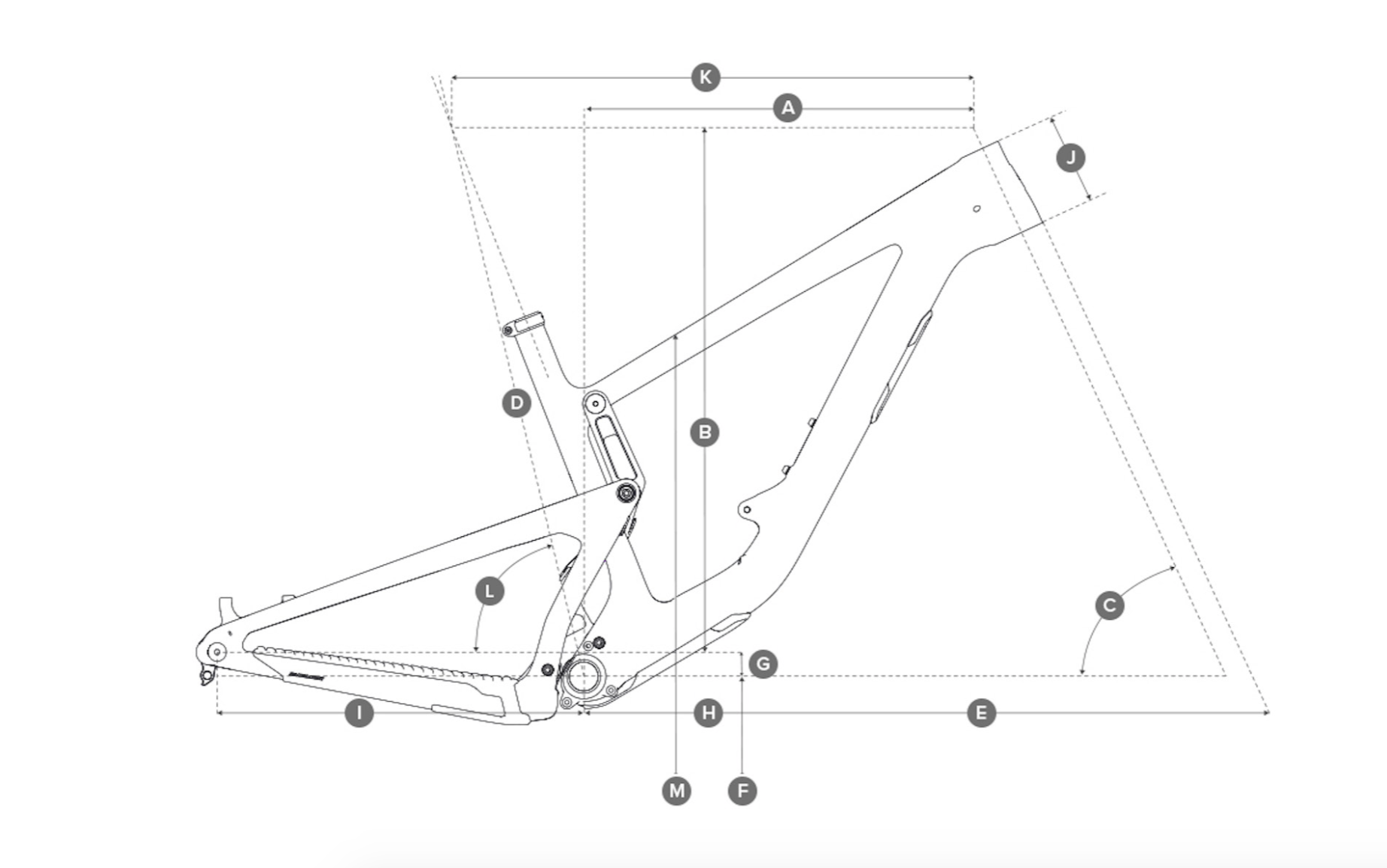 K
A
J
D
B
L
C
G
I
H
E
M
F