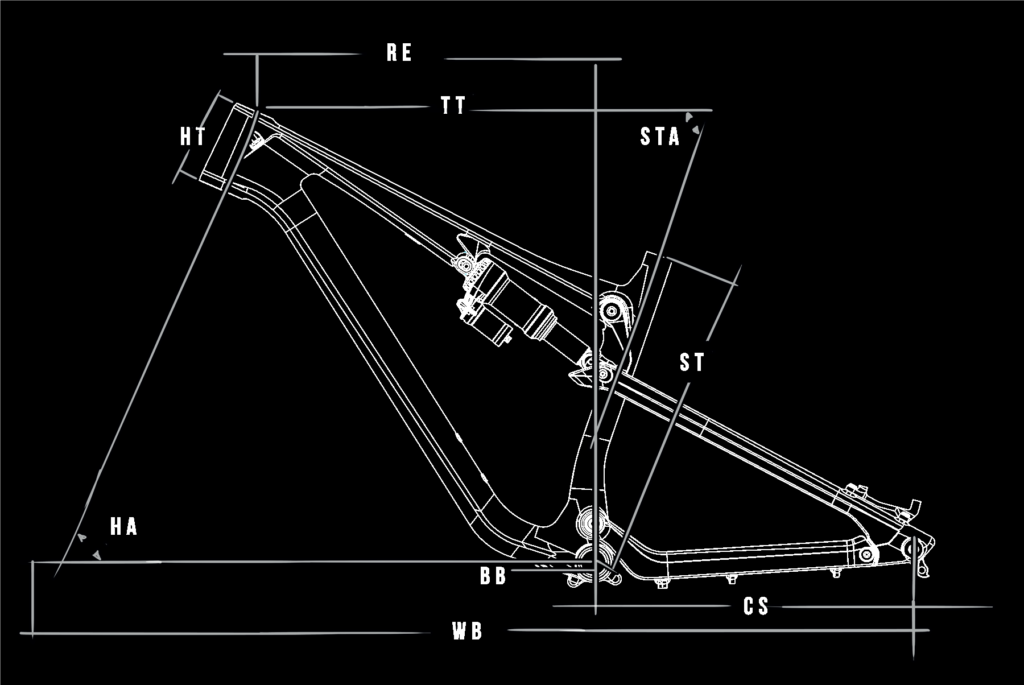 RE
TT
HT
STA
ST
HA
BB
CS
WB