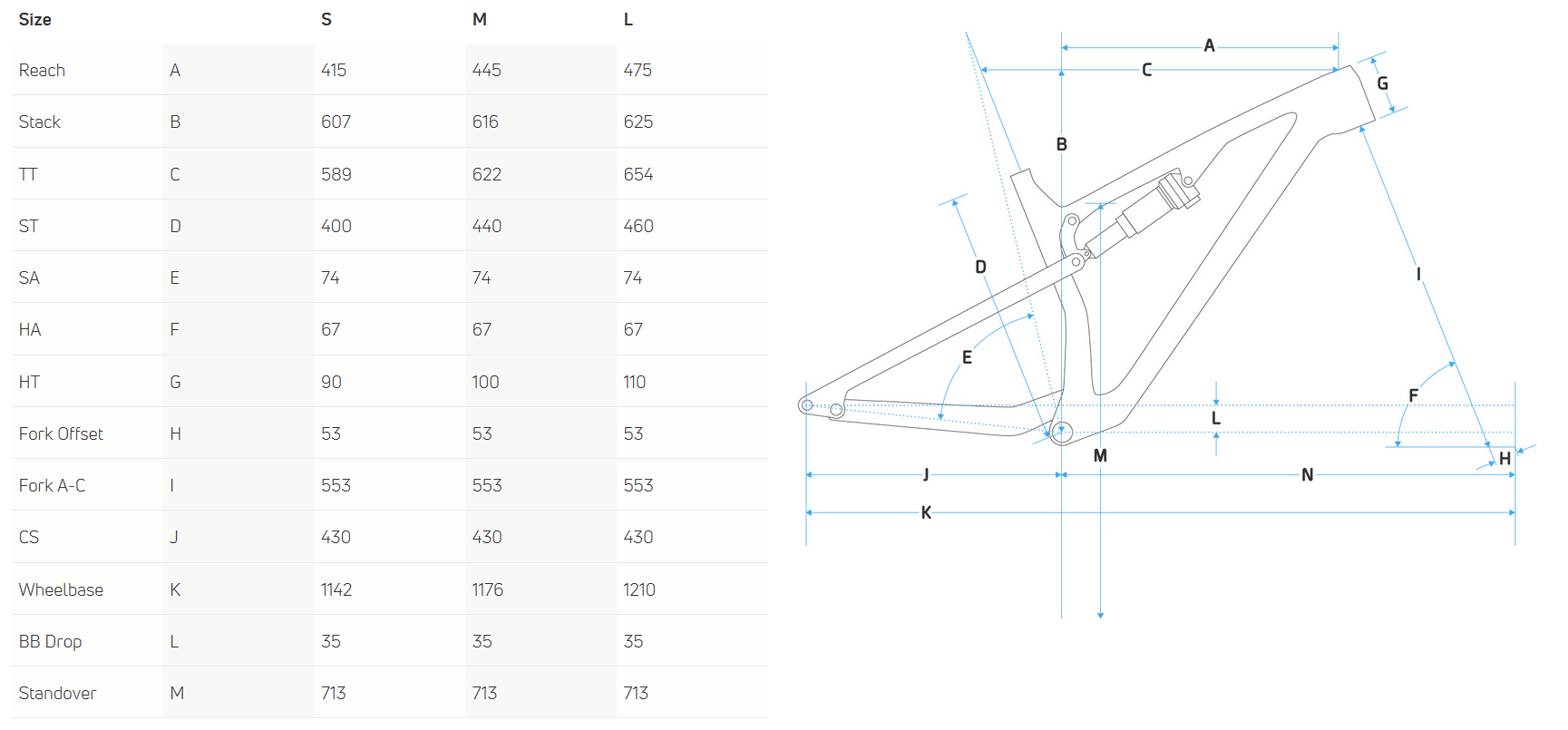 | Size | | S | M | L |
|---|---|---|---|---|
| Reach | A | 415 | 445 | 475 |
| Stack | B | 607 | 616 | 625 |
| TT | C | 589 | 622 | 654 |
| ST | D | 400 | 440 | 460 |
| SA | E | 74 | 74 | 74 |
| HA | F | 67 | 67 | 67 |
| HT | G | 90 | 100 | 110 |
| Fork Offset | H | 53 | 53 | 53 |
| Fork A-C | I | 553 | 553 | 553 |
| CS | J | 430 | 430 | 430 |
| Wheelbase | K | 1142 | 1176 | 1210 |
| BB Drop | L | 35 | 35 | 35 |
| Standover | M | 713 | 713 | 713 |

A
C
G
B
D
I
E
F
L
M
H
J
N
K