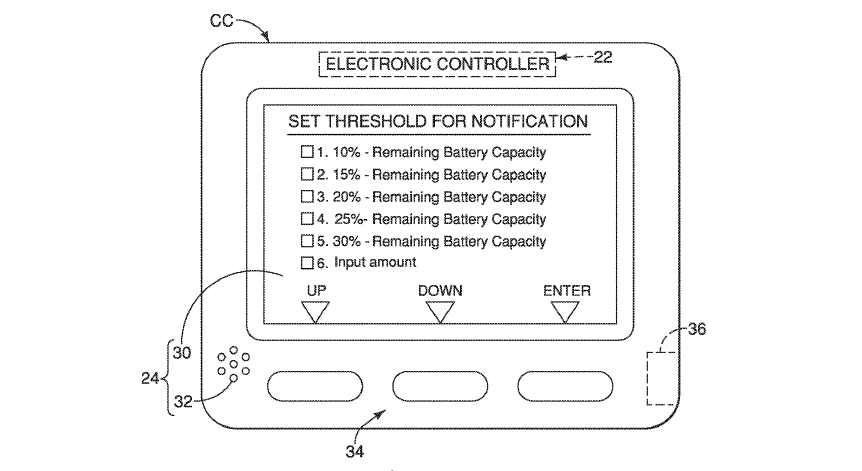 CC

ELECTRONIC CONTROLLER 22

SET THRESHOLD FOR NOTIFICATION

☐ 1. 10% - Remaining Battery Capacity
☐ 2. 15% - Remaining Battery Capacity
☐ 3. 20% - Remaining Battery Capacity
☐ 4. 25%- Remaining Battery Capacity
☐ 5. 30% - Remaining Battery Capacity
☐ 6. Input amount

UP DOWN ENTER

36
30
24
32
34