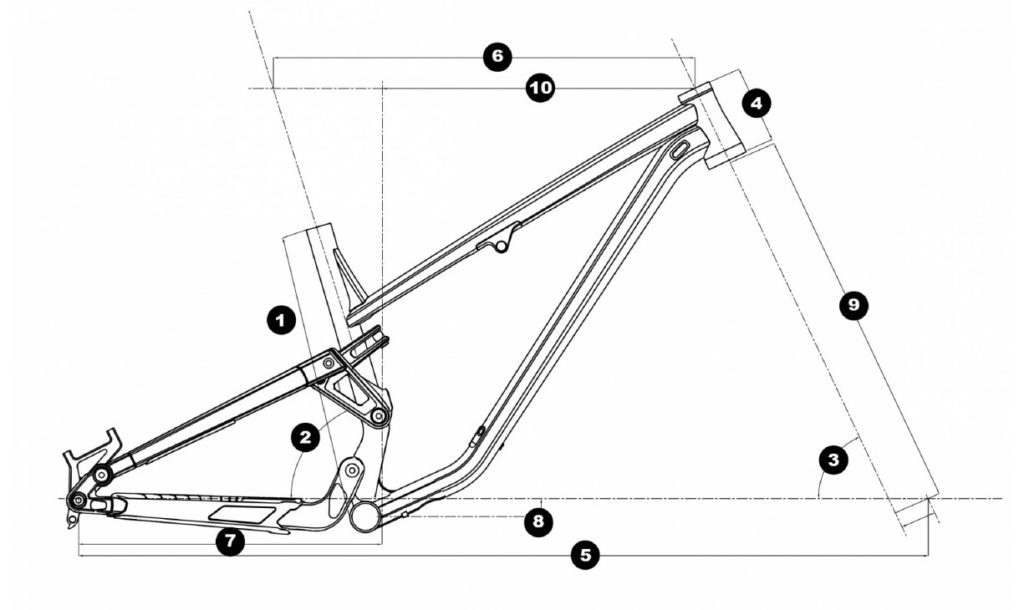 6
10
4
1
9
2
3
8
7
5