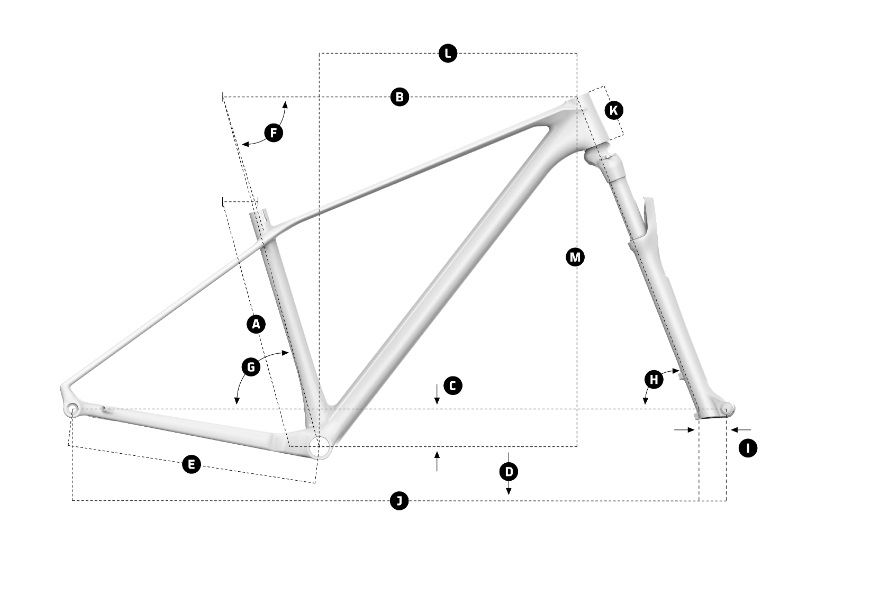 L
B
K
F
M
A
G
C
H
I
E
D
J