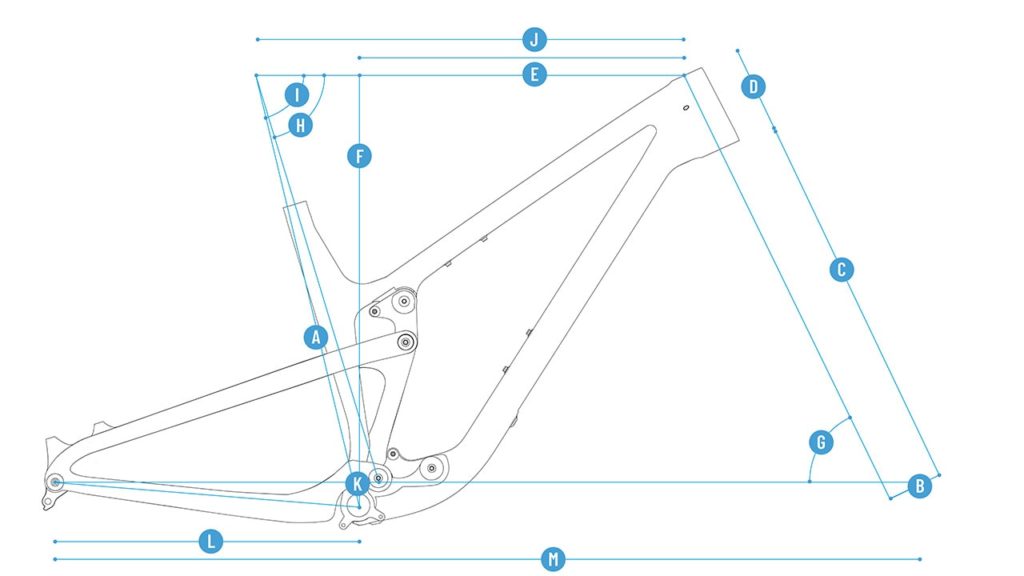 J
E
D
I
H
F
C
A
G
K
B
L
M