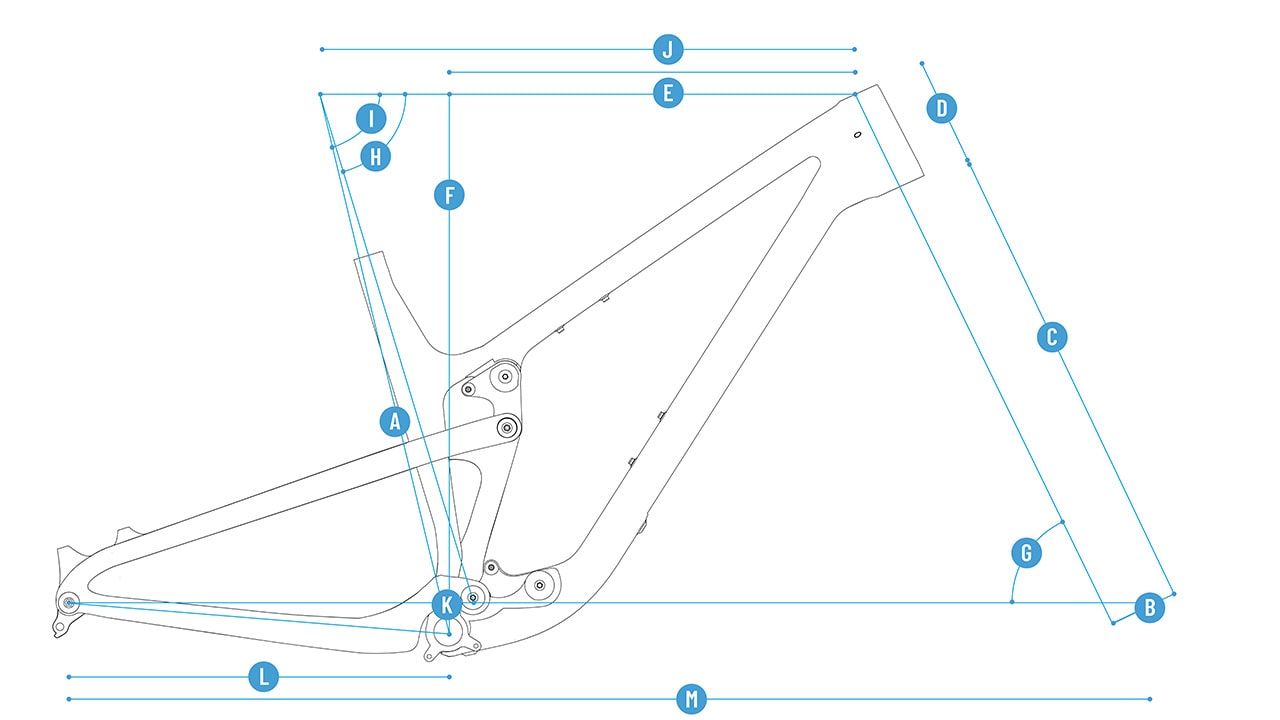 J
E
D
I
H
F
C
A
G
K
B
L
M