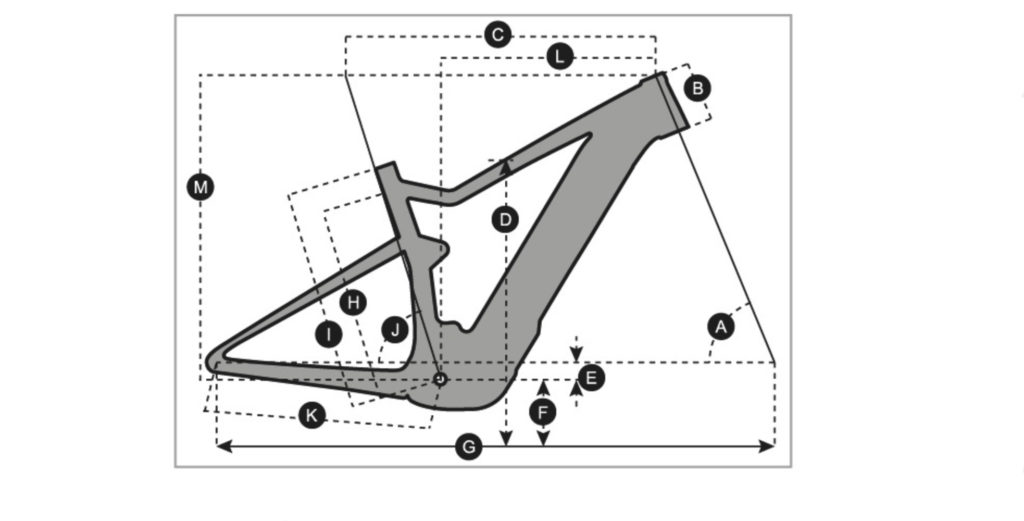 C
L
B
M
D
H
I
J
A
E
F
K
G