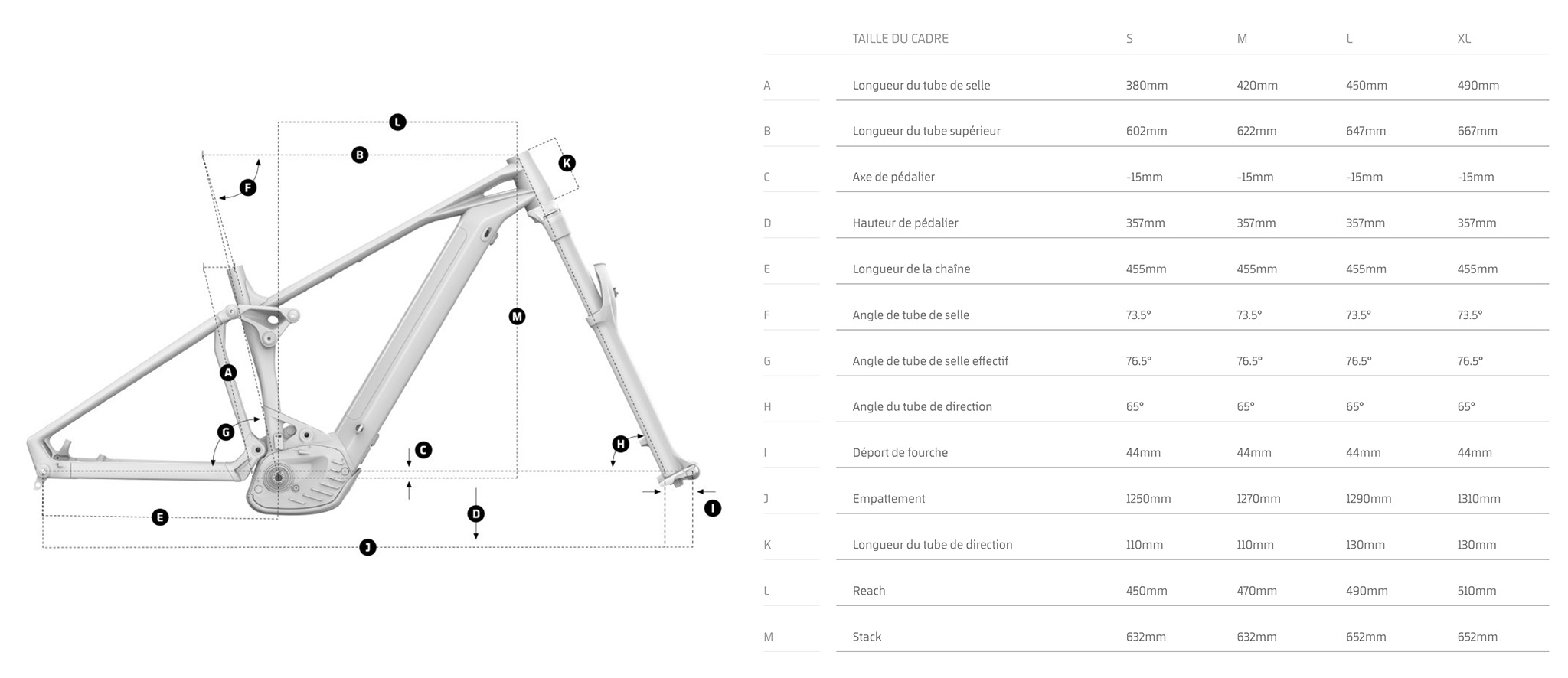 L
B
K
F
M
A
G
C
H
E
D
I
J

| | TAILLE DU CADRE | S | M | L | XL |
|---|---|---|---|---|---|
| A | Longueur du tube de selle | 380mm | 420mm | 450mm | 490mm |
| B | Longueur du tube supérieur | 602mm | 622mm | 647mm | 667mm |
| C | Axe de pédalier | -15mm | -15mm | -15mm | -15mm |
| D | Hauteur de pédalier | 357mm | 357mm | 357mm | 357mm |
| E | Longueur de la chaîne | 455mm | 455mm | 455mm | 455mm |
| F | Angle de tube de selle | 73.5° | 73.5° | 73.5° | 73.5° |
| G | Angle de tube de selle effectif | 76.5° | 76.5° | 76.5° | 76.5° |
| H | Angle du tube de direction | 65° | 65° | 65° | 65° |
| I | Déport de fourche | 44mm | 44mm | 44mm | 44mm |
| J | Empattement | 1250mm | 1270mm | 1290mm | 1310mm |
| K | Longueur du tube de direction | 110mm | 110mm | 130mm | 130mm |
| L | Reach | 450mm | 470mm | 490mm | 510mm |
| M | Stack | 632mm | 632mm | 652mm | 652mm |