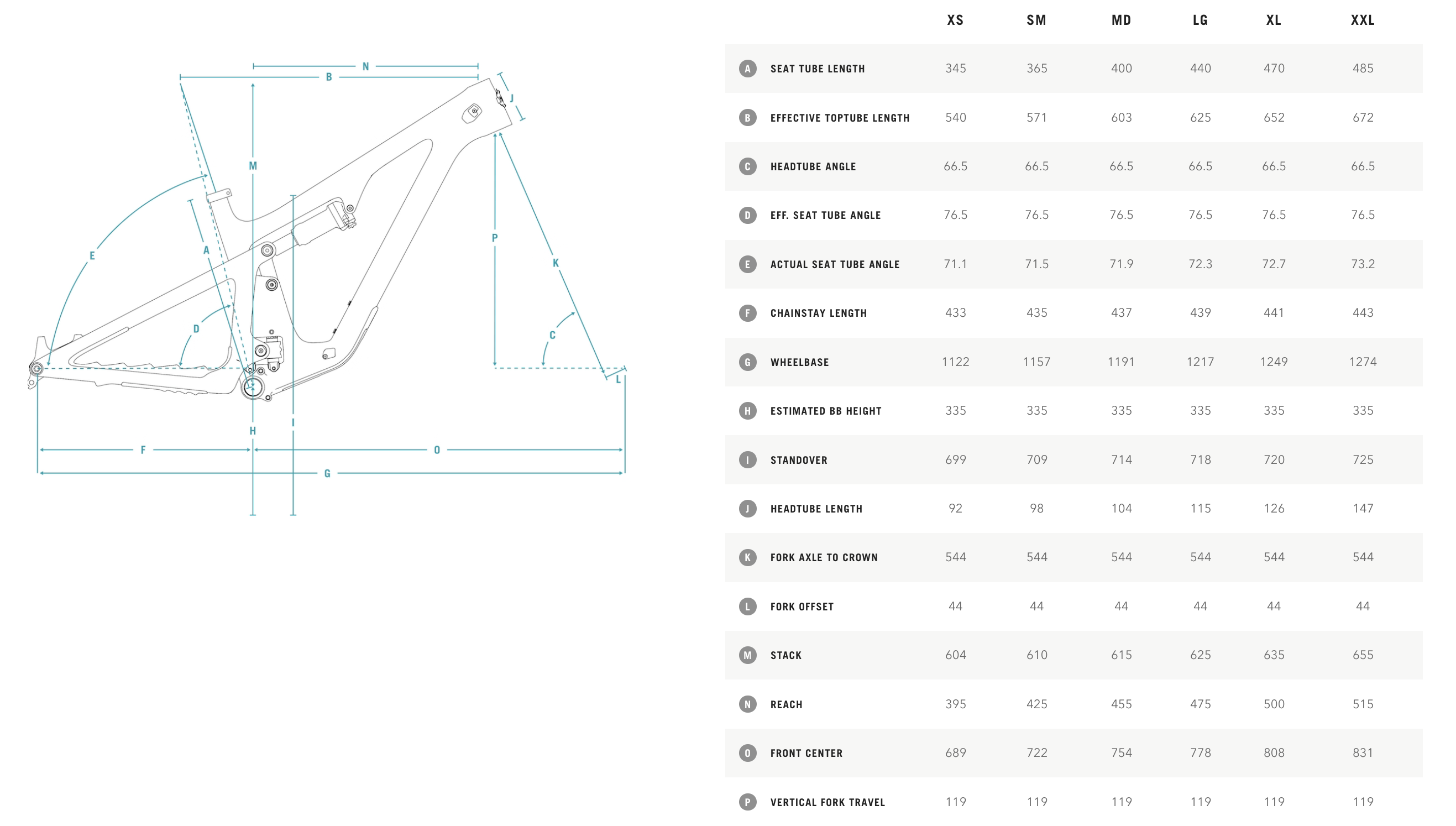 N
B
J
M
E
A
P
K
D
C
L
H
I
F
O
G

| | | XS | SM | MD | LG | XL | XXL |
|---|---|---|---|---|---|---|---|
| A | SEAT TUBE LENGTH | 345 | 365 | 400 | 440 | 470 | 485 |
| B | EFFECTIVE TOPTUBE LENGTH | 540 | 571 | 603 | 625 | 652 | 672 |
| C | HEADTUBE ANGLE | 66.5 | 66.5 | 66.5 | 66.5 | 66.5 | 66.5 |
| D | EFF. SEAT TUBE ANGLE | 76.5 | 76.5 | 76.5 | 76.5 | 76.5 | 76.5 |
| E | ACTUAL SEAT TUBE ANGLE | 71.1 | 71.5 | 71.9 | 72.3 | 72.7 | 73.2 |
| F | CHAINSTAY LENGTH | 433 | 435 | 437 | 439 | 441 | 443 |
| G | WHEELBASE | 1122 | 1157 | 1191 | 1217 | 1249 | 1274 |
| H | ESTIMATED BB HEIGHT | 335 | 335 | 335 | 335 | 335 | 335 |
| I | STANDOVER | 699 | 709 | 714 | 718 | 720 | 725 |
| J | HEADTUBE LENGTH | 92 | 98 | 104 | 115 | 126 | 147 |
| K | FORK AXLE TO CROWN | 544 | 544 | 544 | 544 | 544 | 544 |
| L | FORK OFFSET | 44 | 44 | 44 | 44 | 44 | 44 |
| M | STACK | 604 | 610 | 615 | 625 | 635 | 655 |
| N | REACH | 395 | 425 | 455 | 475 | 500 | 515 |
| O | FRONT CENTER | 689 | 722 | 754 | 778 | 808 | 831 |
| P | VERTICAL FORK TRAVEL | 119 | 119 | 119 | 119 | 119 | 119 |