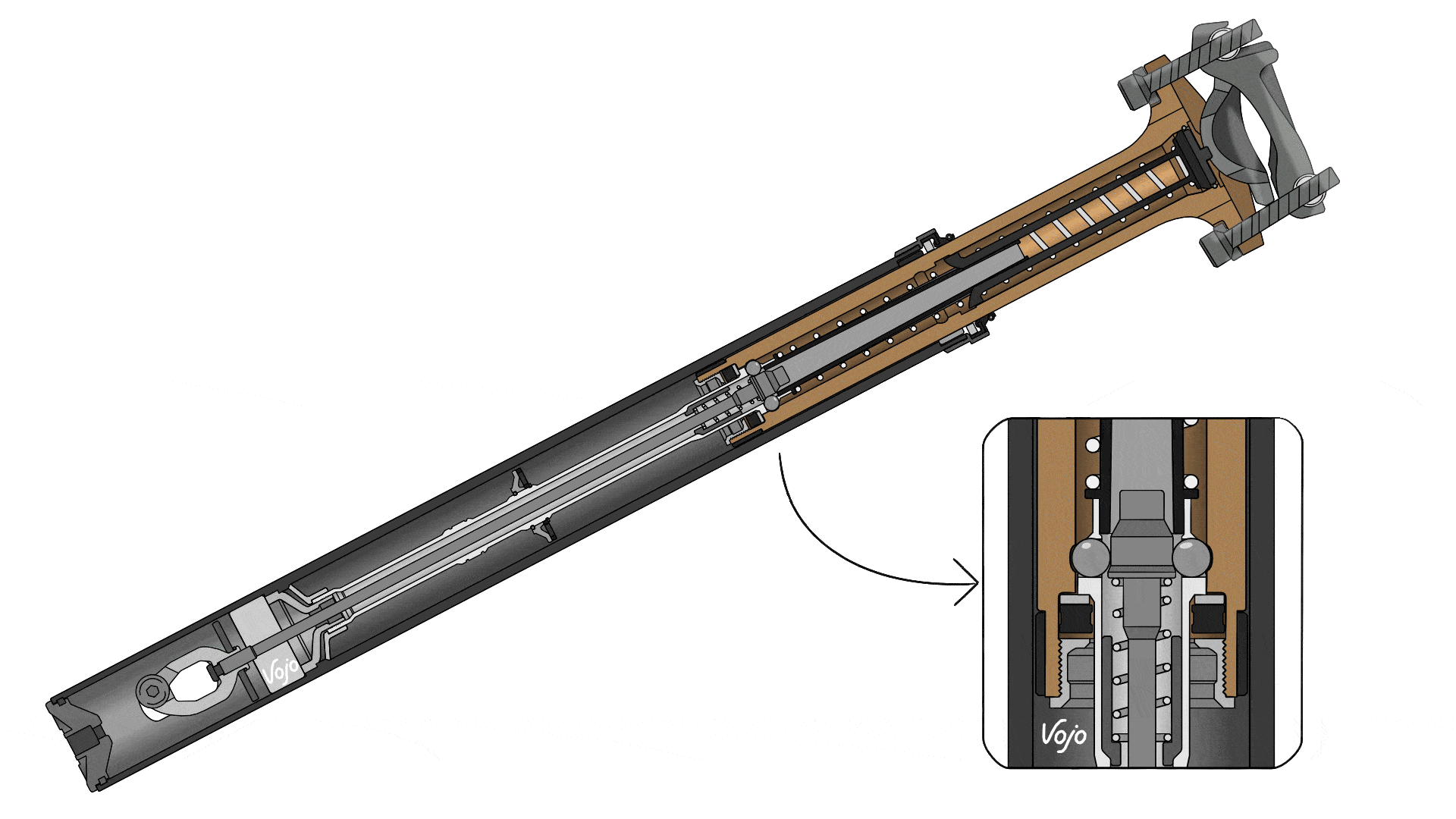 Vojo

Vojo