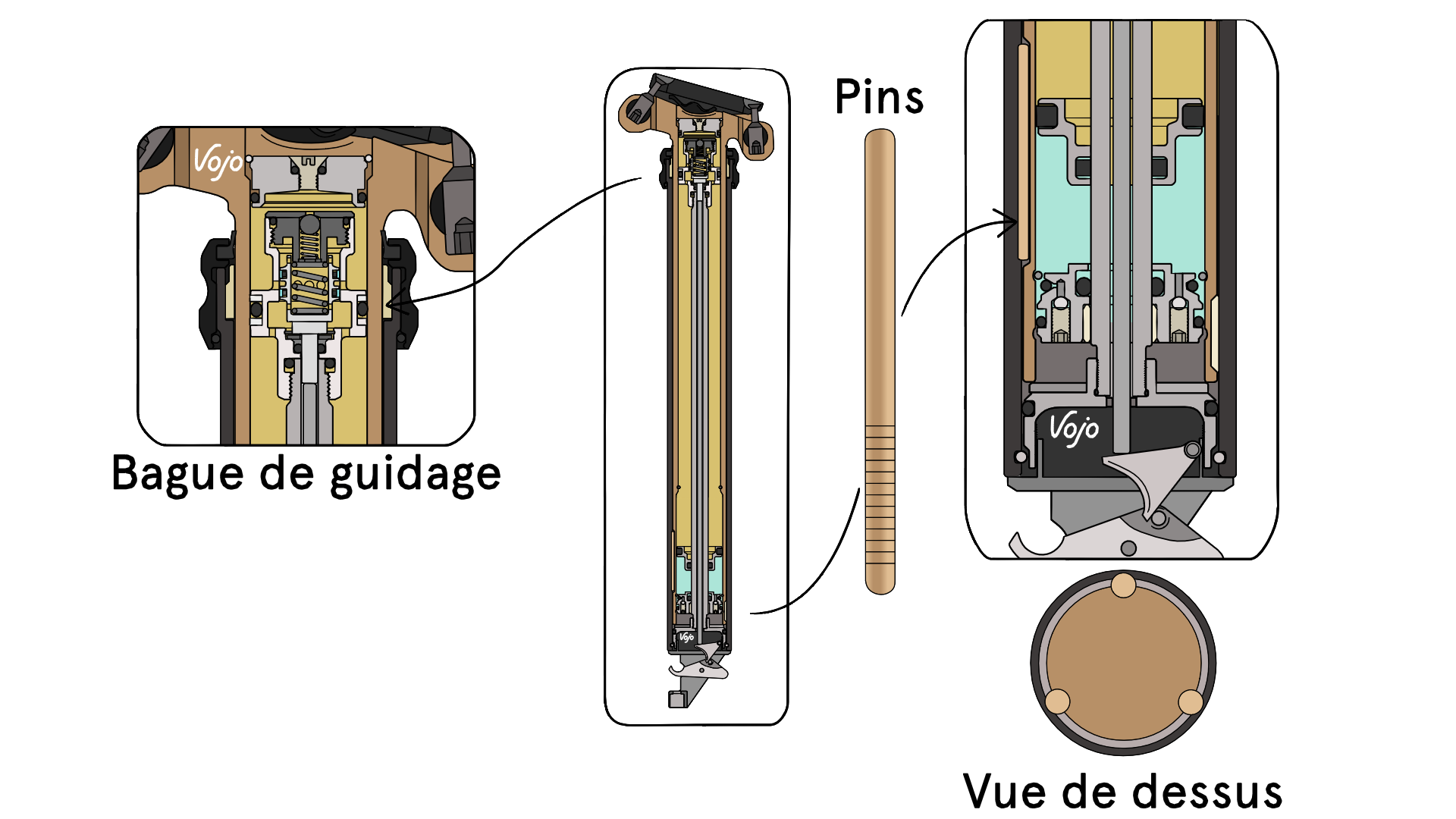 Vojo

Bague de guidage

Vojo

Pins

Vojo

Vue de dessus