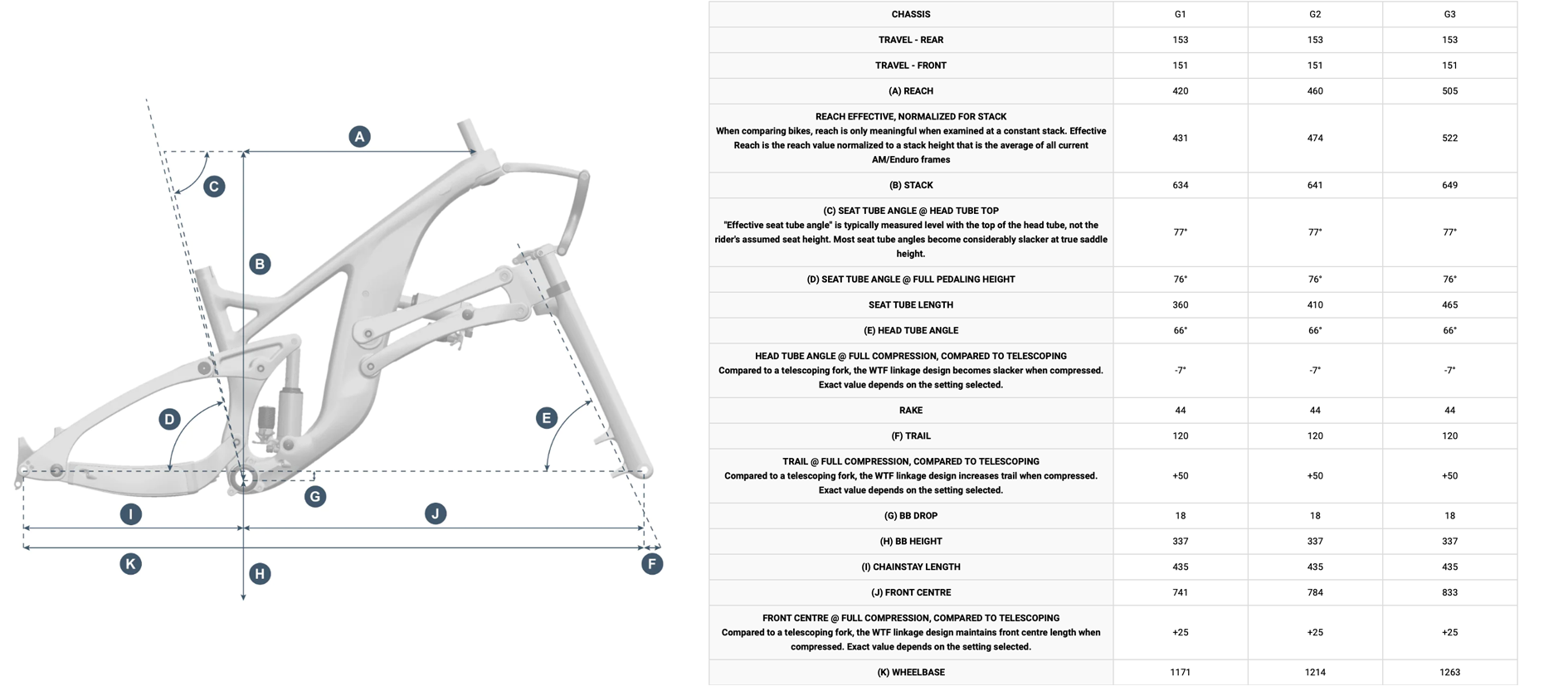 A
C
B
D
E
G
I
J
K
H
F

| CHASSIS | G1 | G2 | G3 |
|---|---|---|---|
| TRAVEL - REAR | 153 | 153 | 153 |
| TRAVEL - FRONT | 151 | 151 | 151 |
| (A) REACH | 420 | 460 | 505 |
| REACH EFFECTIVE, NORMALIZED FOR STACK When comparing bikes, reach is only meaningful when examined at a constant stack. Effective Reach is the reach value normalized to a stack height that is the average of all current AM/Enduro frames | 431 | 474 | 522 |
| (B) STACK | 634 | 641 | 649 |
| (C) SEAT TUBE ANGLE @ HEAD TUBE TOP "Effective seat tube angle" is typically measured level with the top of the head tube, not the rider's assumed seat height. Most seat tube angles become considerably slacker at true saddle height. | 77° | 77° | 77° |
| (D) SEAT TUBE ANGLE @ FULL PEDALING HEIGHT | 76° | 76° | 76° |
| SEAT TUBE LENGTH | 360 | 410 | 465 |
| (E) HEAD TUBE ANGLE | 66° | 66° | 66° |
| HEAD TUBE ANGLE @ FULL COMPRESSION, COMPARED TO TELESCOPING Compared to a telescoping fork, the WTF linkage design becomes slacker when compressed. Exact value depends on the setting selected. | -7° | -7° | -7° |
| RAKE | 44 | 44 | 44 |
| (F) TRAIL | 120 | 120 | 120 |
| TRAIL @ FULL COMPRESSION, COMPARED TO TELESCOPING Compared to a telescoping fork, the WTF linkage design increases trail when compressed. Exact value depends on the setting selected. | +50 | +50 | +50 |
| (G) BB DROP | 18 | 18 | 18 |
| (H) BB HEIGHT | 337 | 337 | 337 |
| (I) CHAINSTAY LENGTH | 435 | 435 | 435 |
| (J) FRONT CENTRE | 741 | 784 | 833 |
| FRONT CENTRE @ FULL COMPRESSION, COMPARED TO TELESCOPING Compared to a telescoping fork, the WTF linkage design maintains front centre length when compressed. Exact value depends on the setting selected. | +25 | +25 | +25 |
| (K) WHEELBASE | 1171 | 1214 | 1263 |