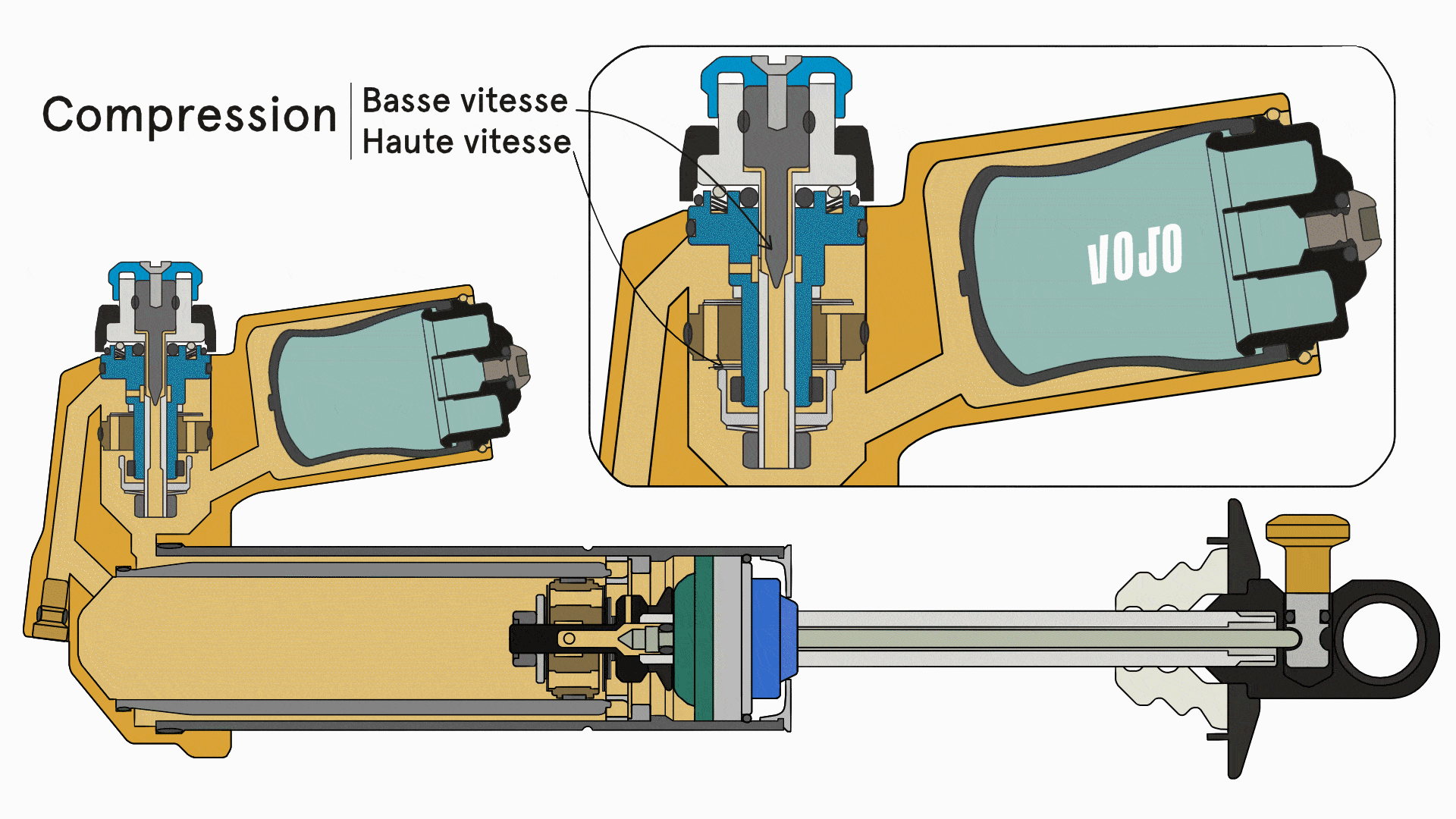 Compression
Basse vitesse
Haute vitesse

VOJO