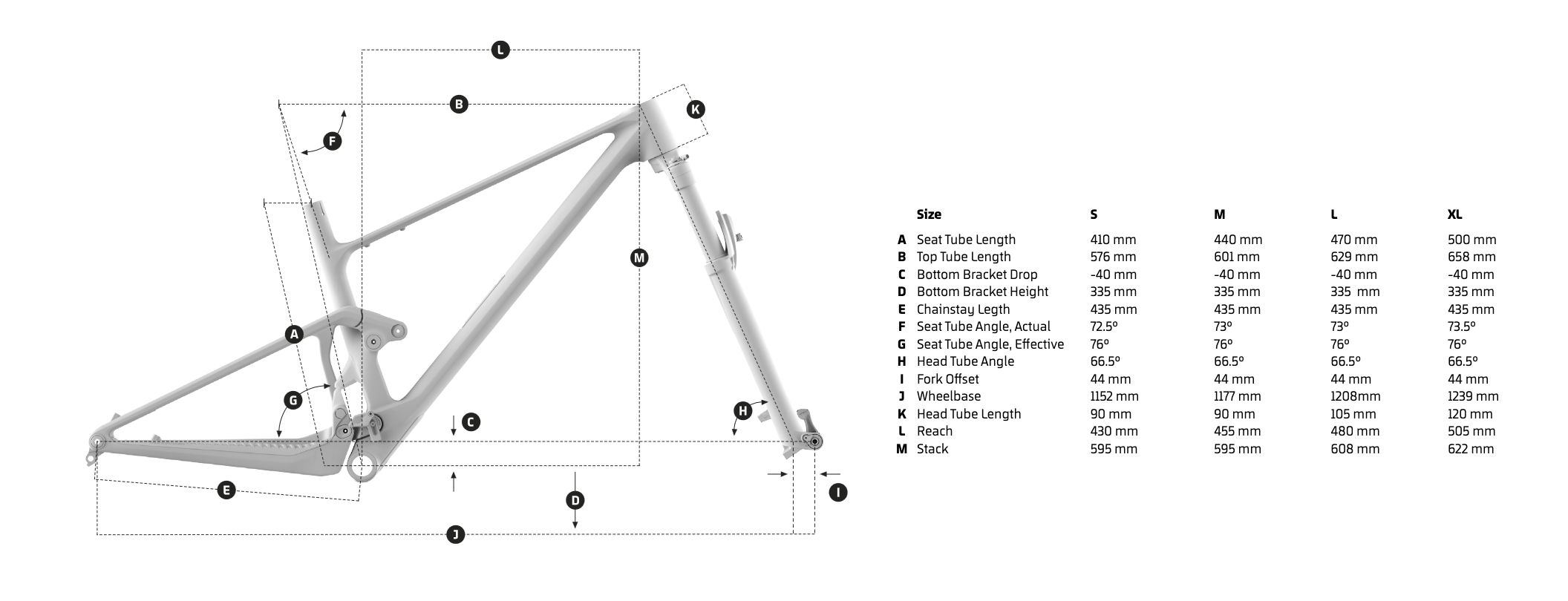 L
B
K
F
M
A
G
C
H
E
D
I
J

| | Size | S | M | L | XL |
|---|---|---|---|---|---|
| A | Seat Tube Length | 410 mm | 440 mm | 470 mm | 500 mm |
| B | Top Tube Length | 576 mm | 601 mm | 629 mm | 658 mm |
| C | Bottom Bracket Drop | -40 mm | -40 mm | -40 mm | -40 mm |
| D | Bottom Bracket Height | 335 mm | 335 mm | 335 mm | 335 mm |
| E | Chainstay Legth | 435 mm | 435 mm | 435 mm | 435 mm |
| F | Seat Tube Angle, Actual | 72.5º | 73º | 73º | 73.5º |
| G | Seat Tube Angle, Effective | 76º | 76º | 76º | 76º |
| H | Head Tube Angle | 66.5º | 66.5º | 66.5º | 66.5º |
| I | Fork Offset | 44 mm | 44 mm | 44 mm | 44 mm |
| J | Wheelbase | 1152 mm | 1177 mm | 1208mm | 1239 mm |
| K | Head Tube Length | 90 mm | 90 mm | 105 mm | 120 mm |
| L | Reach | 430 mm | 455 mm | 480 mm | 505 mm |
| M | Stack | 595 mm | 595 mm | 608 mm | 622 mm |