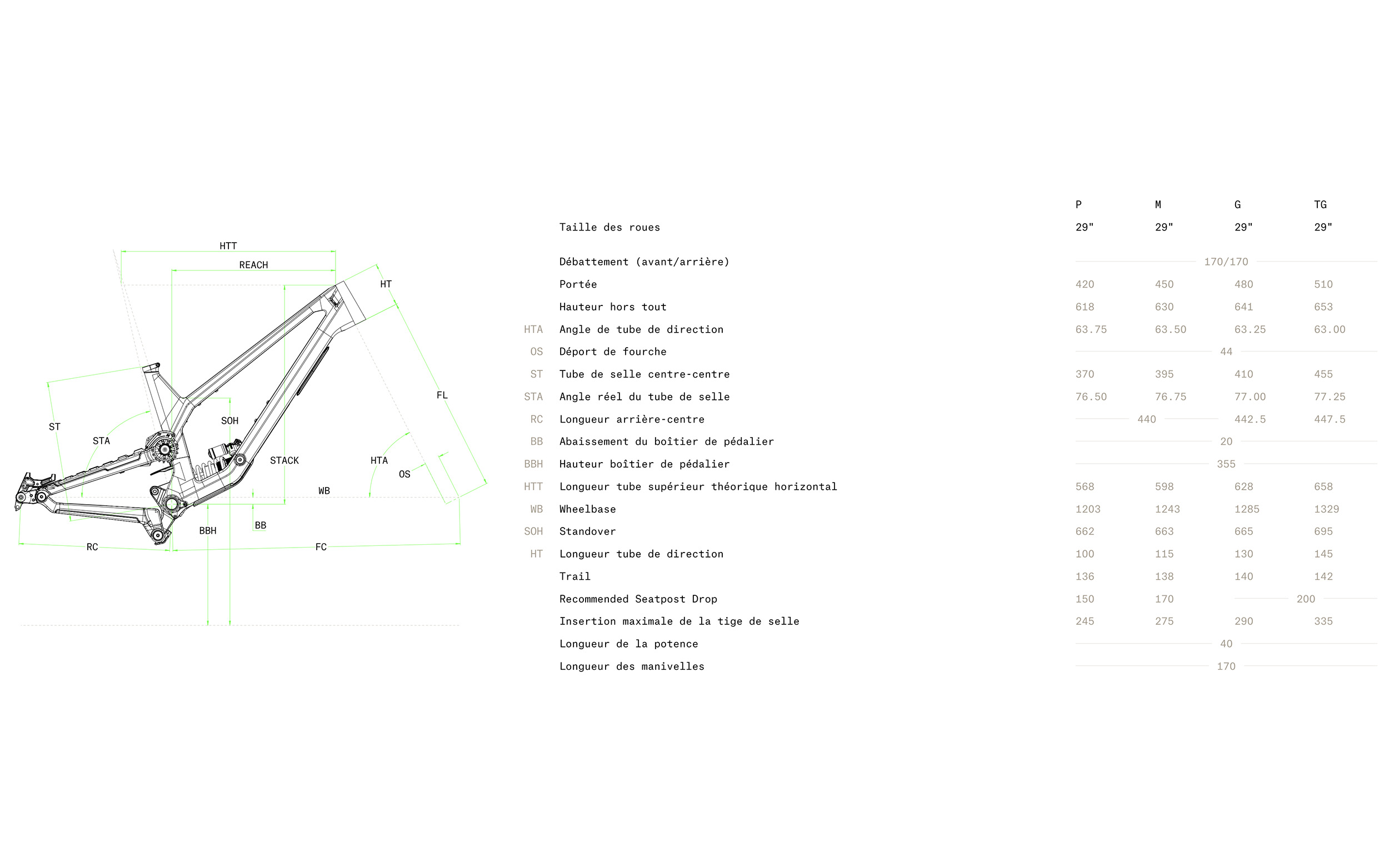 HTT
REACH
HT
FL
ST
STA
SOH
STACK
HTA
OS
WB
BBH
BB
RC
FC

| | | P | M | G | TG |
|---|---|---|---|---|---|
| | Taille des roues | 29" | 29" | 29" | 29" |
| | Débattement (avant/arrière) | 170/170 | | | |
| | Portée | 420 | 450 | 480 | 510 |
| | Hauteur hors tout | 618 | 630 | 641 | 653 |
| HTA | Angle de tube de direction | 63.75 | 63.50 | 63.25 | 63.00 |
| OS | Déport de fourche | 44 | | | |
| ST | Tube de selle centre-centre | 370 | 395 | 410 | 455 |
| STA | Angle réel du tube de selle | 76.50 | 76.75 | 77.00 | 77.25 |
| RC | Longueur arrière-centre | 440 | | 442.5 | 447.5 |
| BB | Abaissement du boîtier de pédalier | 20 | | | |
| BBH | Hauteur boîtier de pédalier | 355 | | | |
| HTT | Longueur tube supérieur théorique horizontal | 568 | 598 | 628 | 658 |
| WB | Wheelbase | 1203 | 1243 | 1285 | 1329 |
| SOH | Standover | 662 | 663 | 665 | 695 |
| HT | Longueur tube de direction | 100 | 115 | 130 | 145 |
| | Trail | 136 | 138 | 140 | 142 |
| | Recommended Seatpost Drop | 150 | 170 | 200 | |
| | Insertion maximale de la tige de selle | 245 | 275 | 290 | 335 |
| | Longueur de la potence | 40 | | | |
| | Longueur des manivelles | 170 | | | |