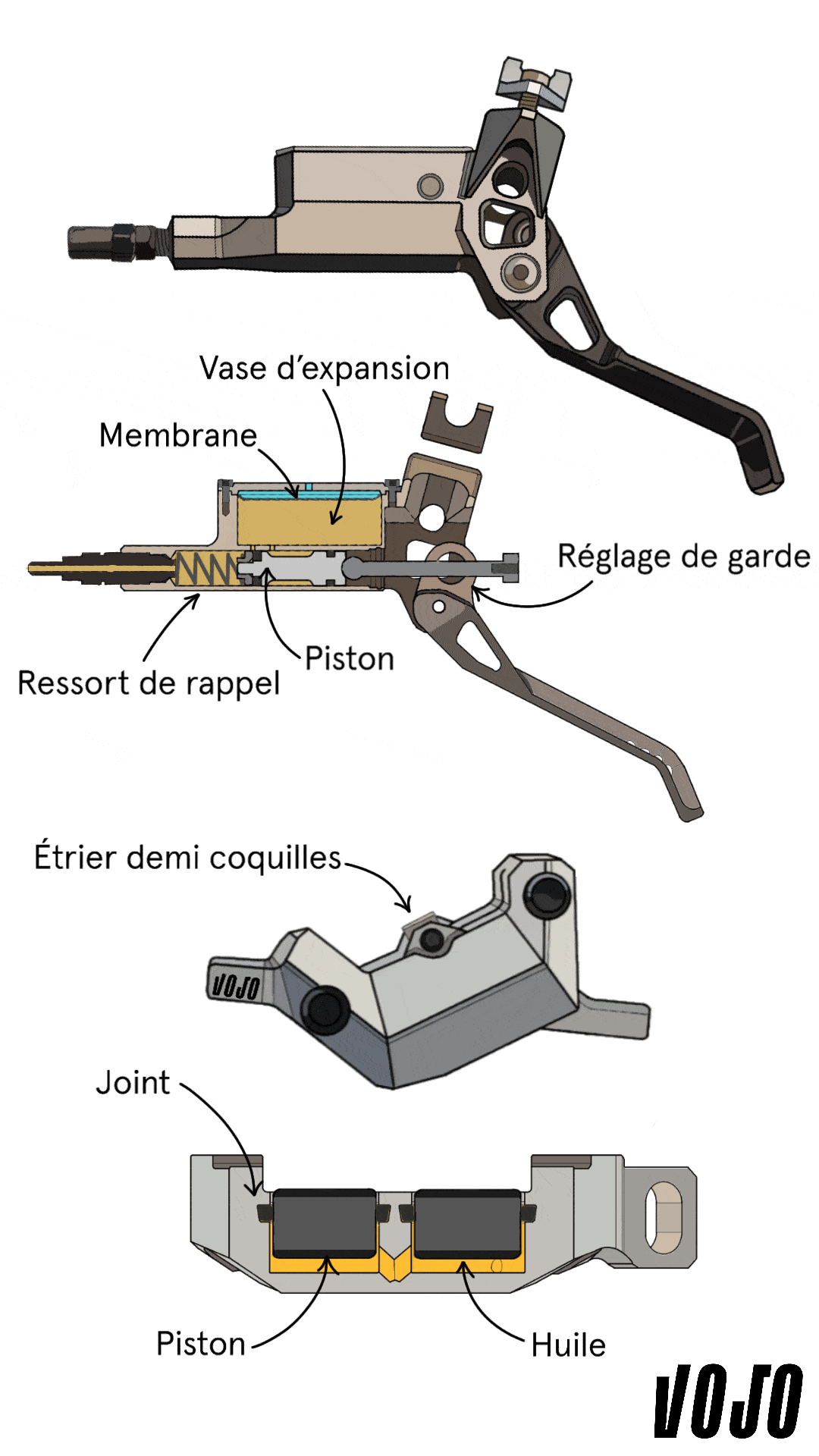 Vase d'expansion

Membrane

Réglage de garde

Piston

Ressort de rappel

Étrier demi coquilles

VOJO

Joint

Piston

Huile

VOJO