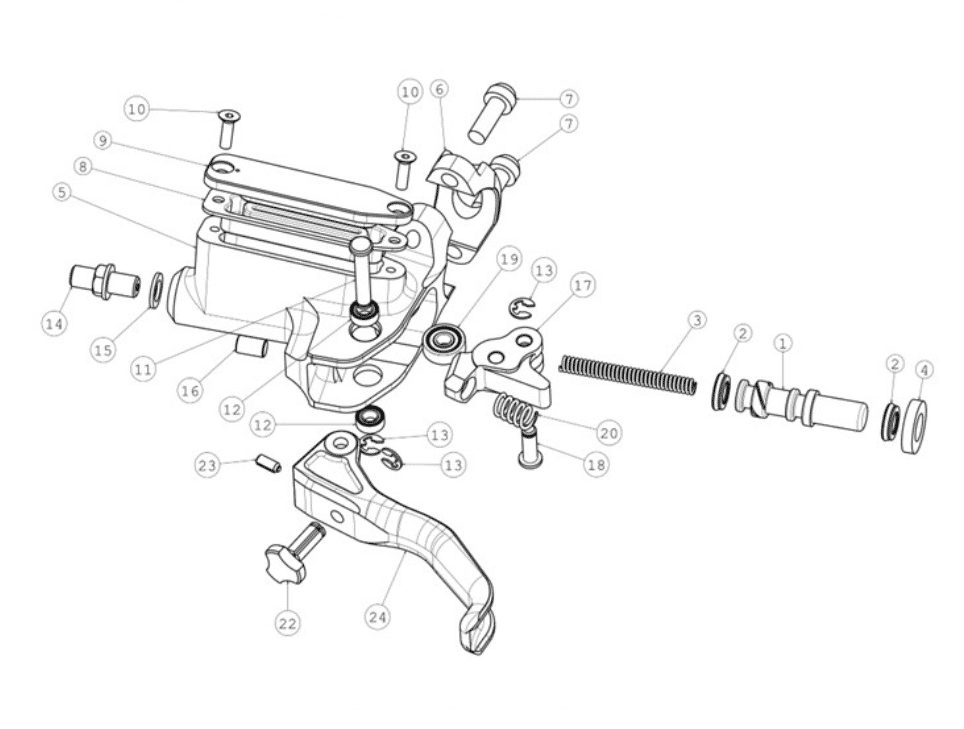 10
10
6
7
7
9
8
5
19
13
17
3
2
1
2
4
14
15
11
16
12
12
13
13
20
18
23
22
24