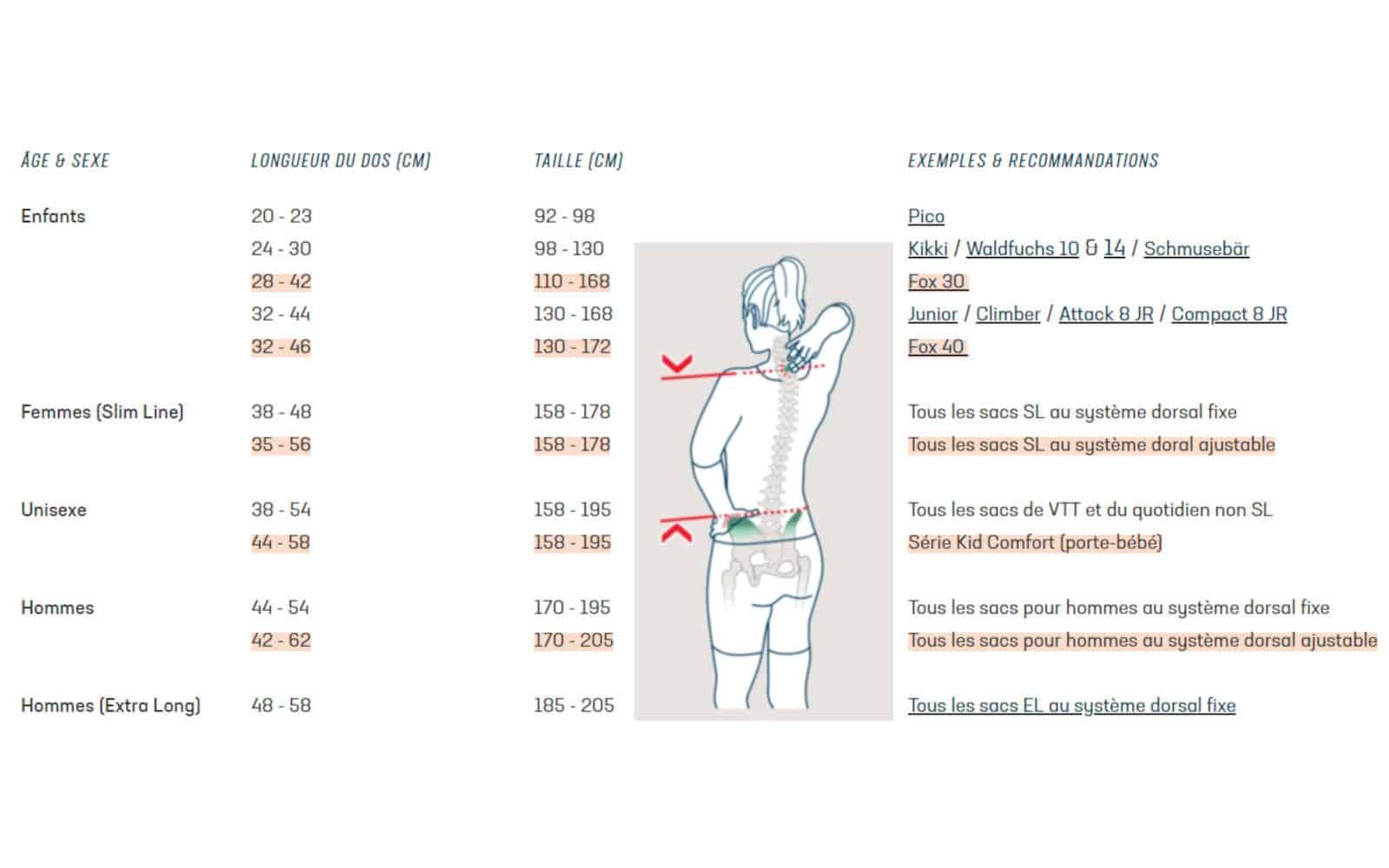 | ÂGE & SEXE | LONGUEUR DU DOS (CM) | TAILLE (CM) | EXEMPLES & RECOMMANDATIONS |
|---|---|---|---|
| Enfants | 20 - 23 | 92 - 98 | Pico |
| | 24 - 30 | 98 - 130 | Kikki / Waldfuchs 10 & 14 / Schmusebär |
| | 28 - 42 | 110 - 168 | Fox 30 |
| | 32 - 44 | 130 - 168 | Junior / Climber / Attack 8 JR / Compact 8 JR |
| | 32 - 46 | 130 - 172 | Fox 40 |
| Femmes (Slim Line) | 38 - 48 | 158 - 178 | Tous les sacs SL au système dorsal fixe |
| | 35 - 56 | 158 - 178 | Tous les sacs SL au système doral ajustable |
| Unisexe | 38 - 54 | 158 - 195 | Tous les sacs de VTT et du quotidien non SL |
| | 44 - 58 | 158 - 195 | Série Kid Comfort (porte-bébé) |
| Hommes | 44 - 54 | 170 - 195 | Tous les sacs pour hommes au système dorsal fixe |
| | 42 - 62 | 170 - 205 | Tous les sacs pour hommes au système dorsal ajustable |
| Hommes (Extra Long) | 48 - 58 | 185 - 205 | Tous les sacs EL au système dorsal fixe |